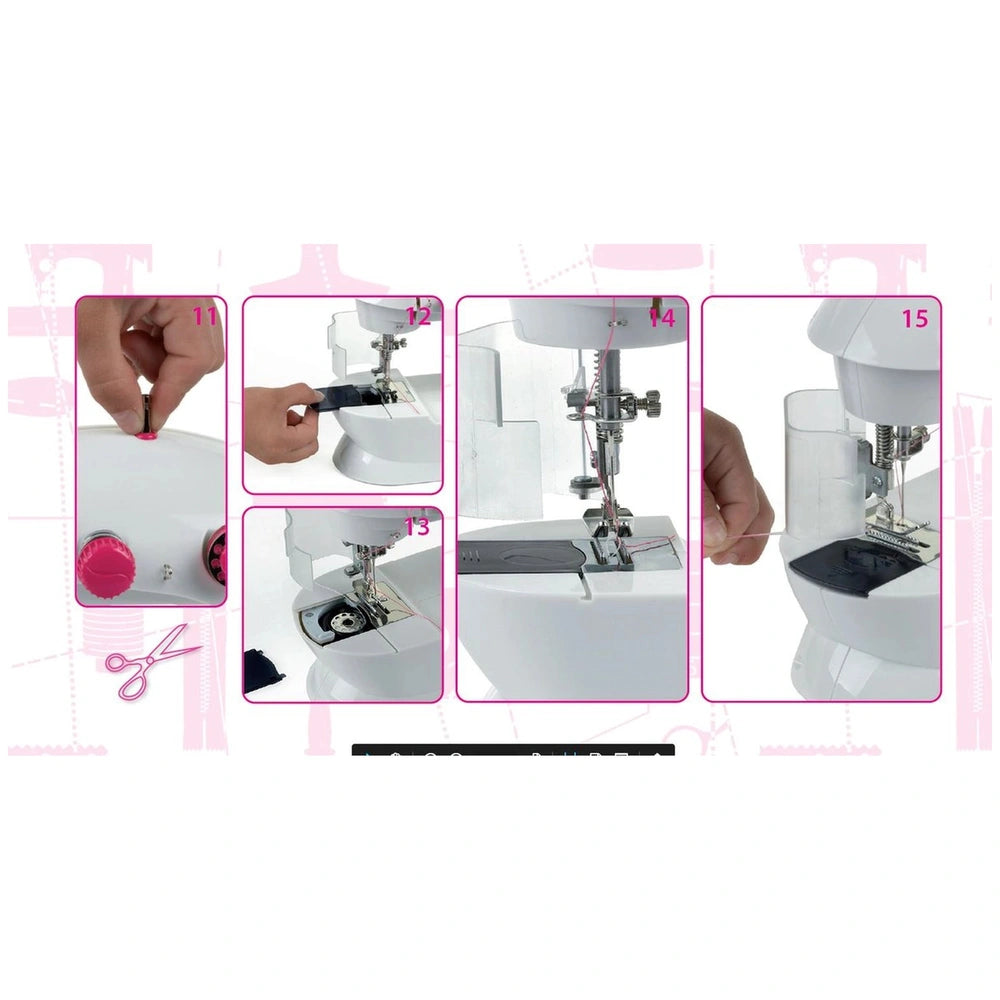 11

12

13

14

15