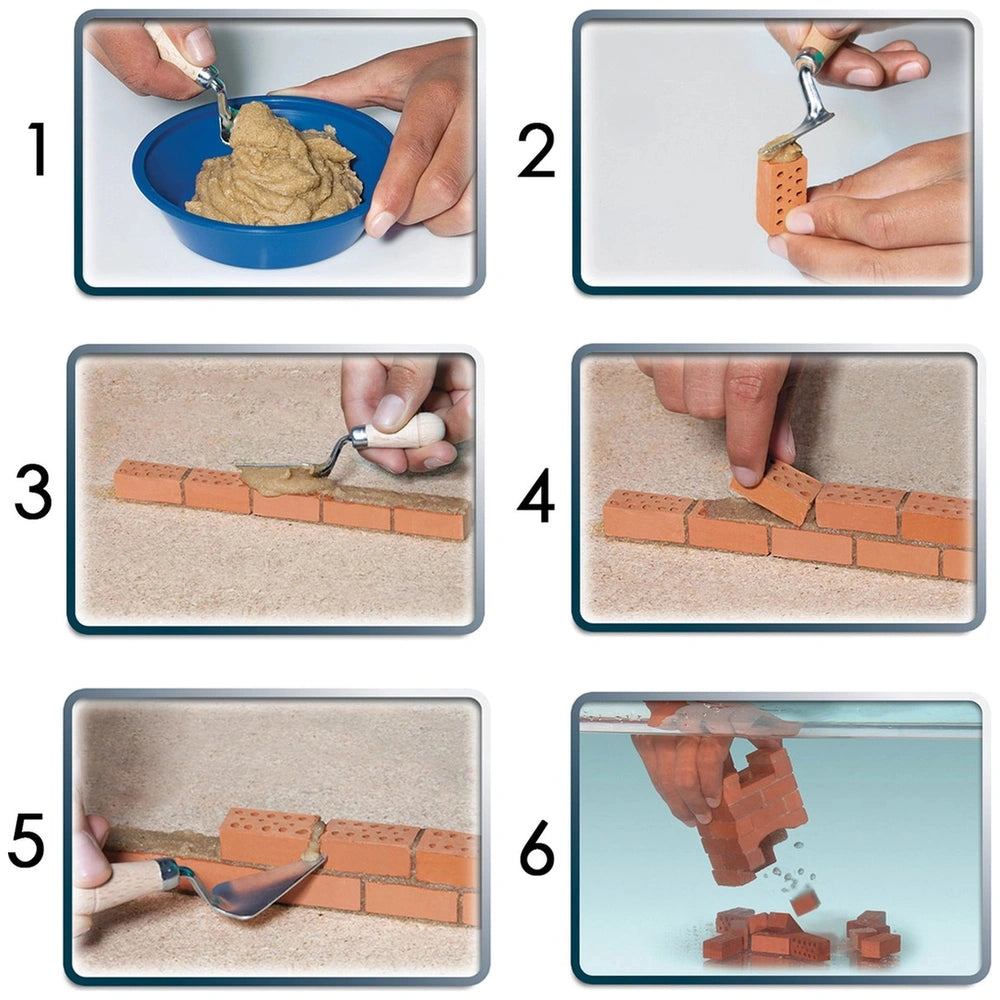 1

2

3

4

5

6