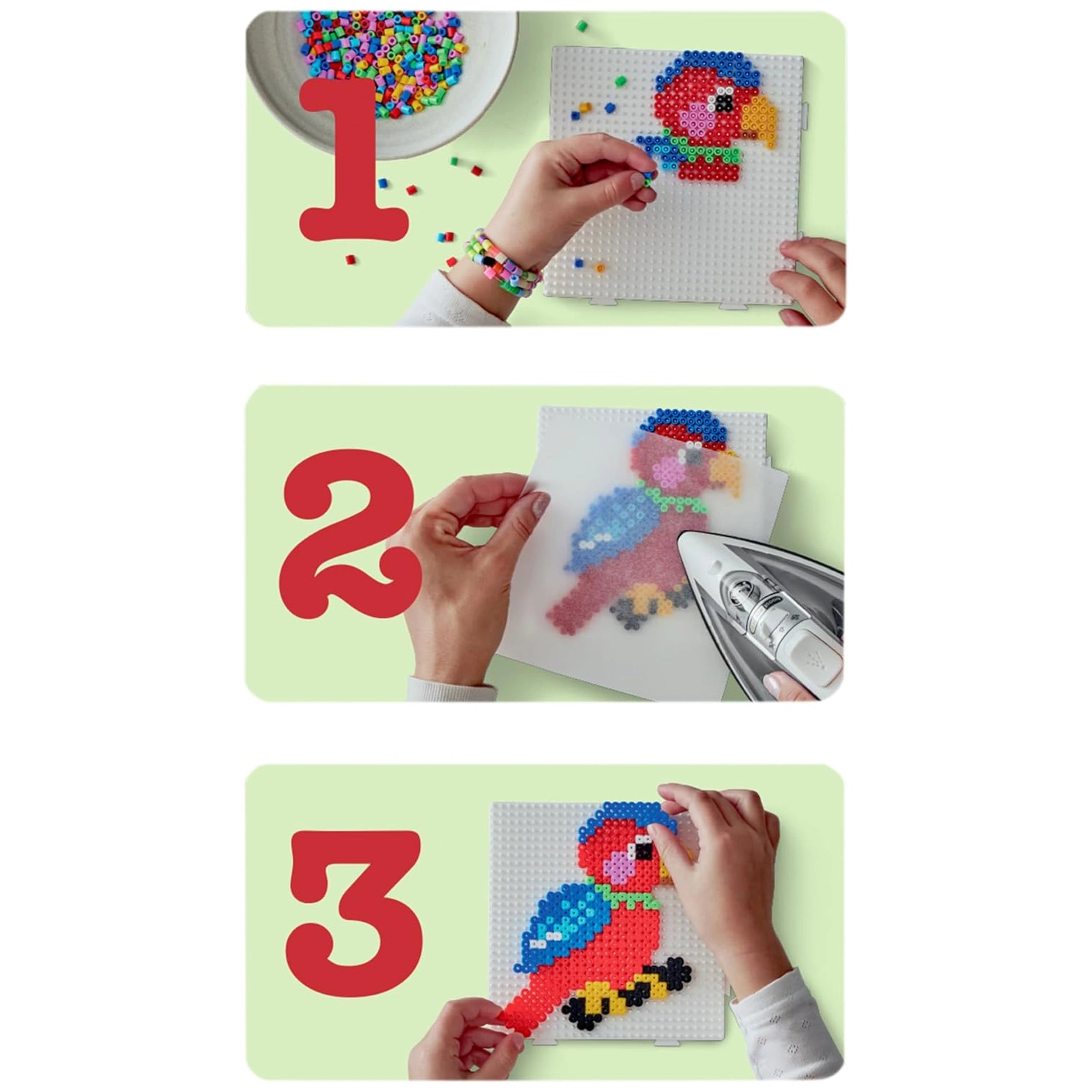 1

2

3